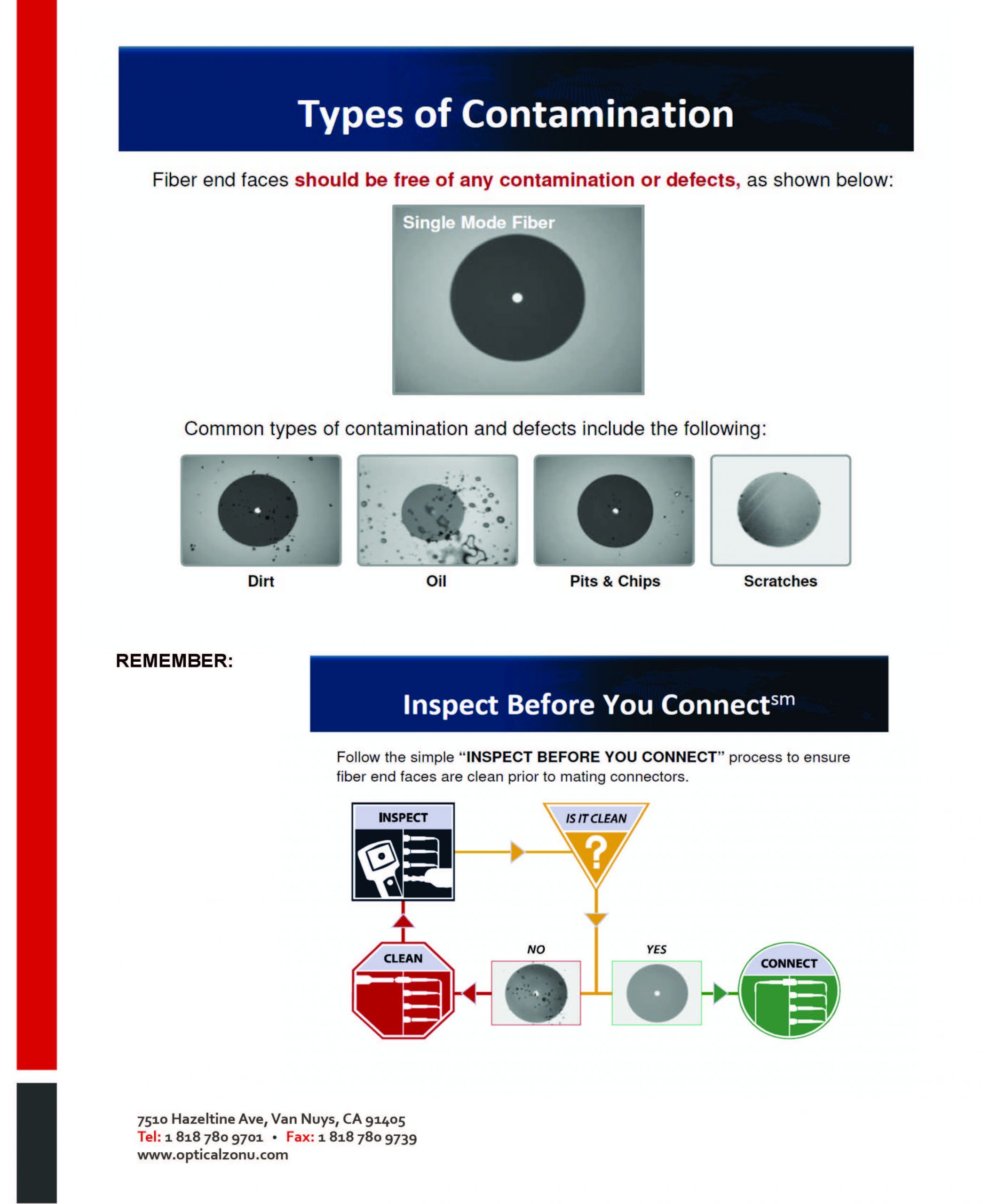 Types of Contamination

Fiber end faces should be free of any contamination or defects, as shown below:

Single Mode Fiber

Common types of contamination and defects include the following:

Dirt

Oil

Pits & Chips

Scratches

REMEMBER:

Inspect Before You Connect$^{sm}$

Follow the simple "INSPECT BEFORE YOU CONNECT" process to ensure fiber end faces are clean prior to mating connectors.

INSPECT

IS IT CLEAN

?

CLEAN

NO

YES

CONNECT

7510 Hazeltine Ave, Van Nuys, CA 91405
Tel: 1 818 780 9701 • Fax: 1 818 780 9739
www.opticalzonu.com